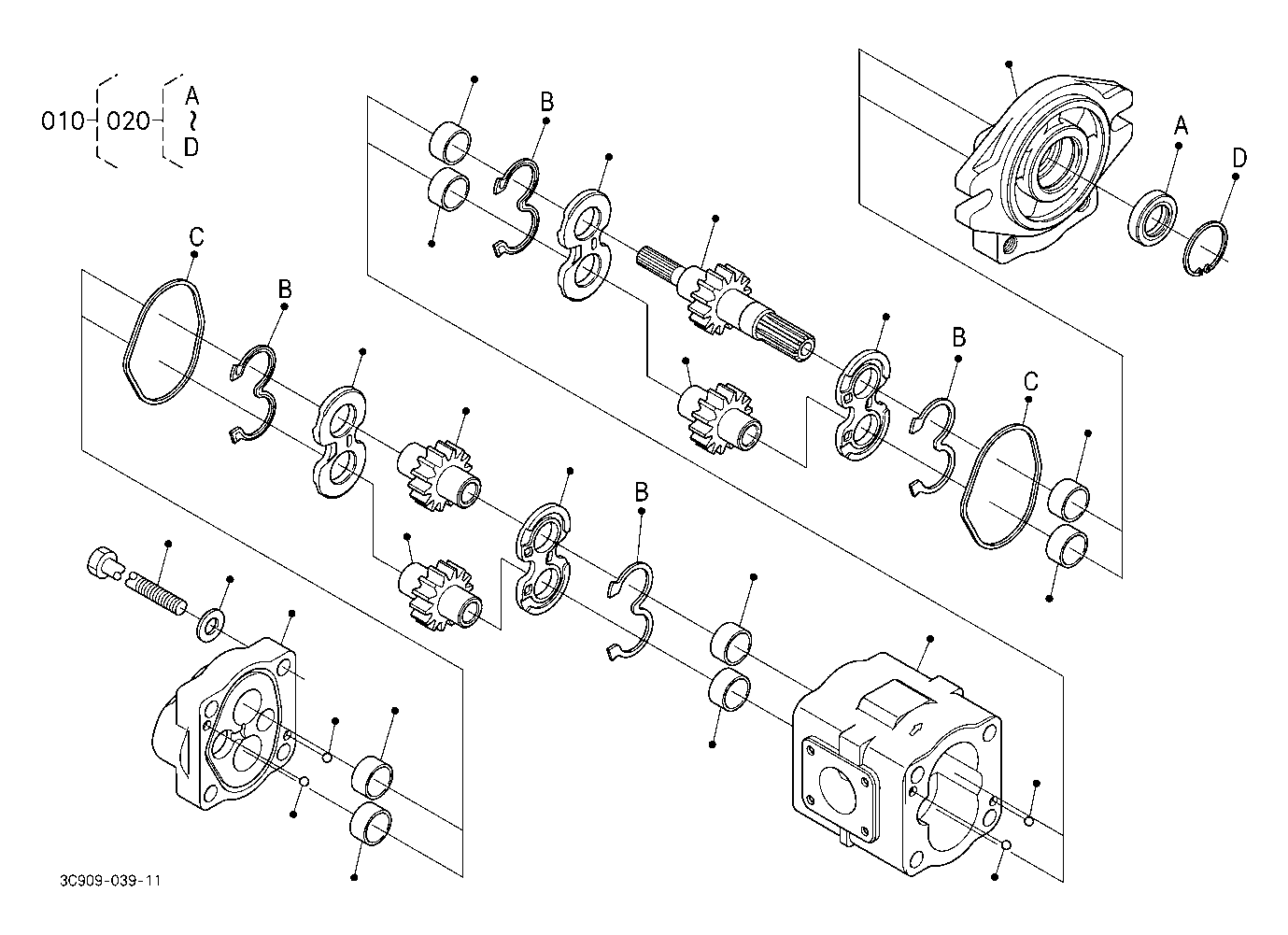 010 020 A ~ D

B

A

D

C

B

B

C

B

3C909-039-11